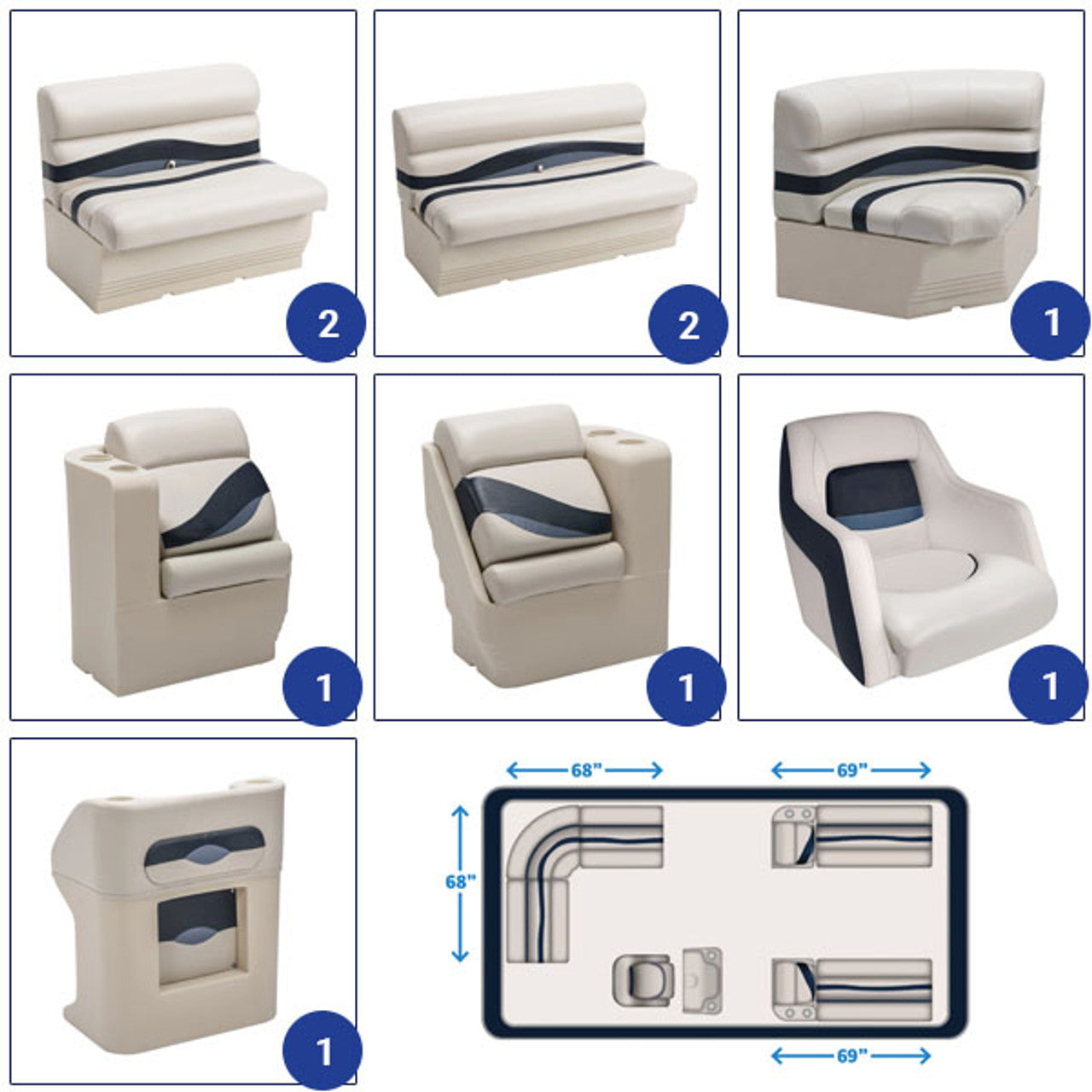 2

2

1

1

1

1

1

68"

69"

68"

69"